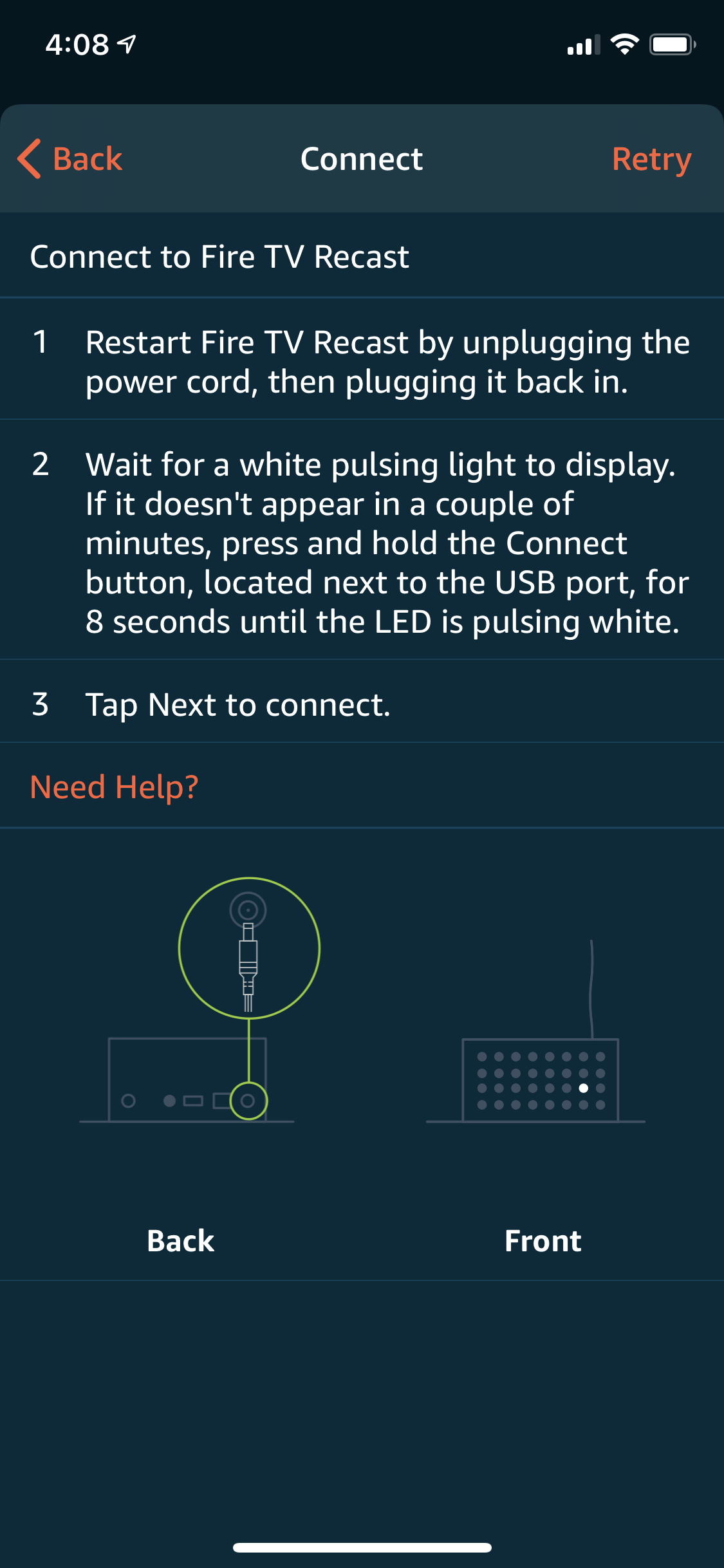 4:08

Back Connect Retry

Connect to Fire TV Recast

1 Restart Fire TV Recast by unplugging the power cord, then plugging it back in.

2 Wait for a white pulsing light to display. If it doesn't appear in a couple of minutes, press and hold the Connect button, located next to the USB port, for 8 seconds until the LED is pulsing white.

3 Tap Next to connect.

Need Help?

Back

Front