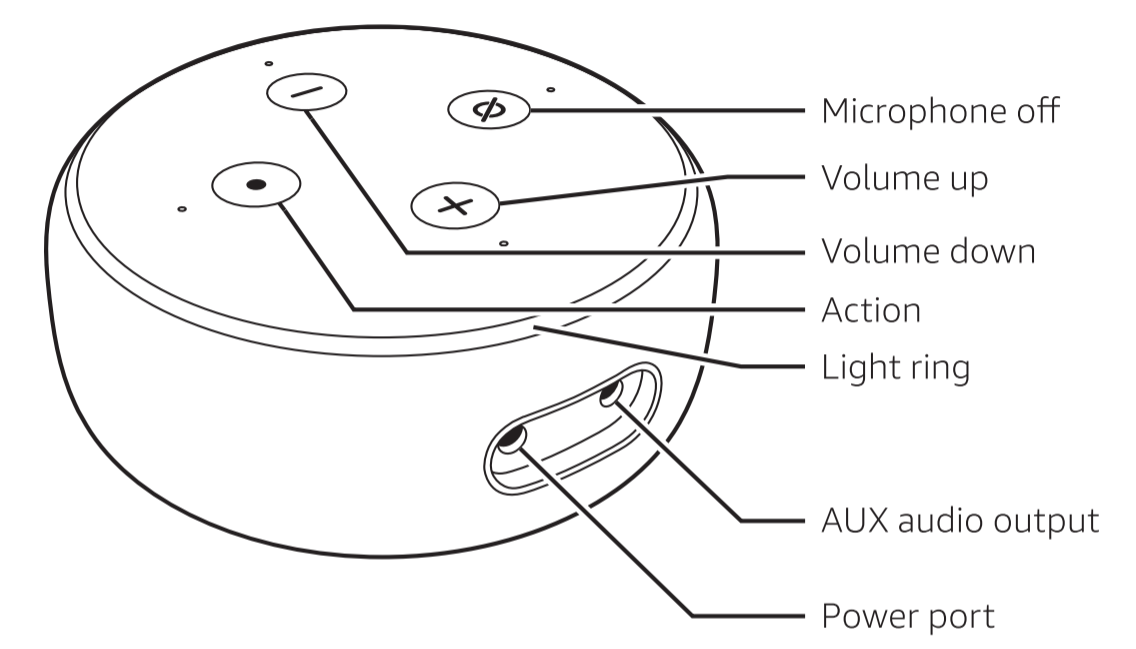 Microphone off
Volume up
Volume down
Action
Light ring
AUX audio output
Power port