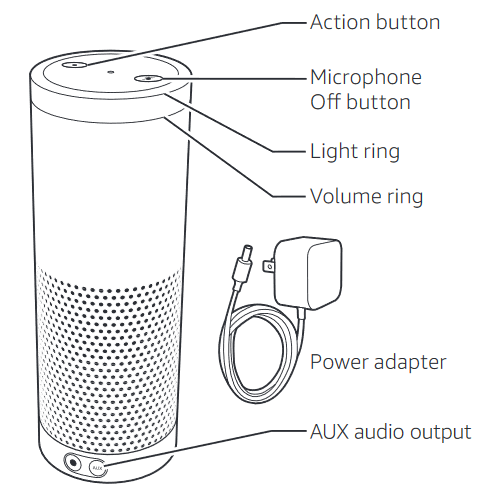 Action button

Microphone Off button

Light ring

Volume ring

Power adapter

AUX audio output

AUX